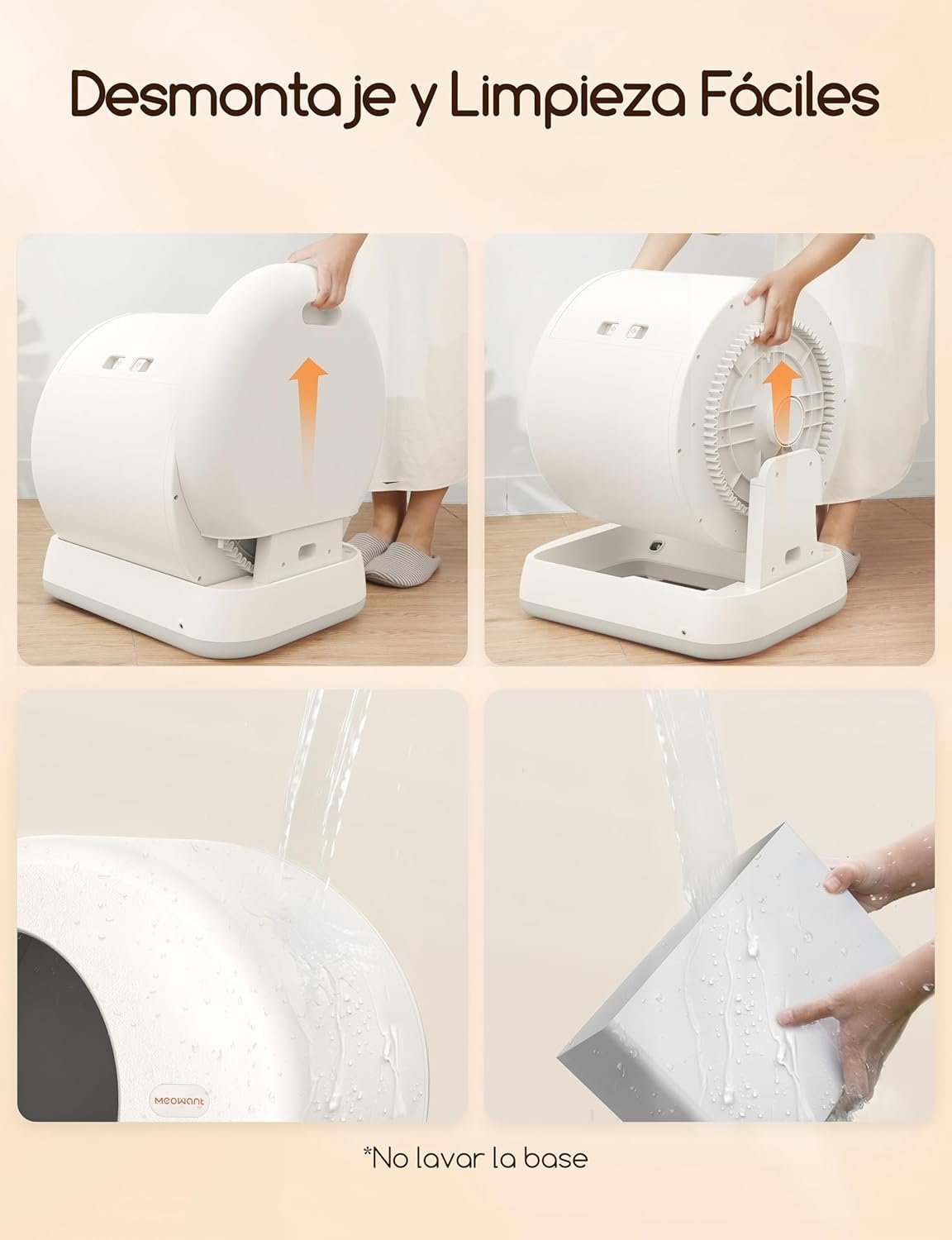 Desmontaje y Limpieza Fáciles

MEOWANT

*No lavar la base